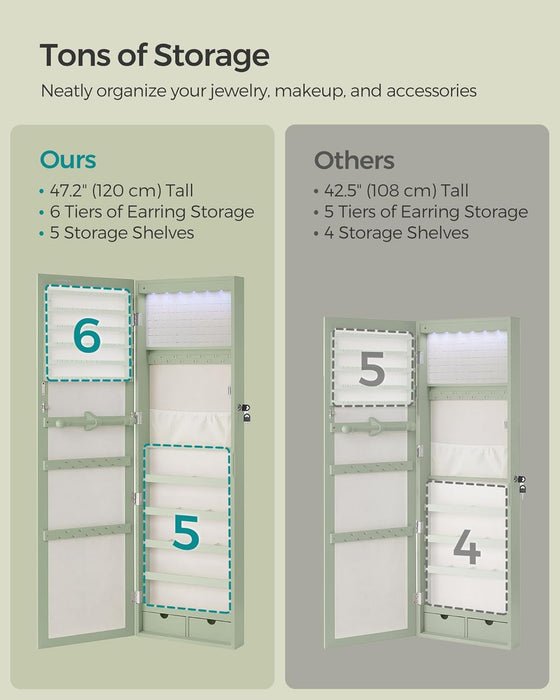 Tons of Storage

Neatly organize your jewelry, makeup, and accessories

Ours
• 47.2" (120 cm) Tall
• 6 Tiers of Earring Storage
• 5 Storage Shelves

6

5

Others
• 42.5" (108 cm) Tall
• 5 Tiers of Earring Storage
• 4 Storage Shelves

5

4