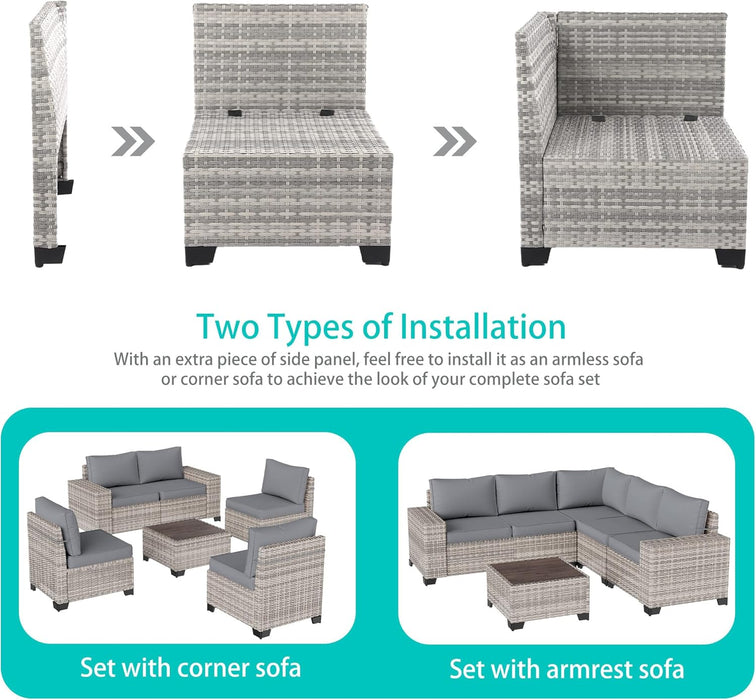 Two Types of Installation

With an extra piece of side panel, feel free to install it as an armless sofa or corner sofa to achieve the look of your complete sofa set

Set with corner sofa

Set with armrest sofa