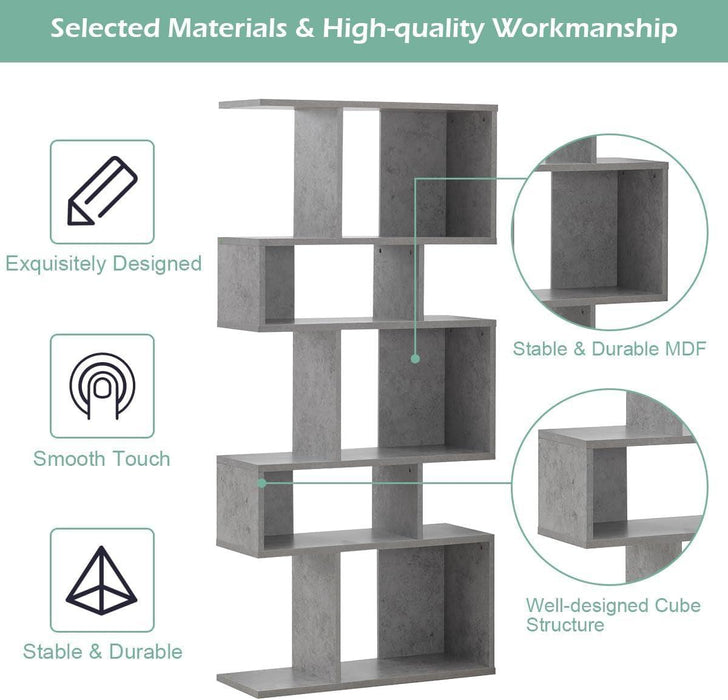 Selected Materials & High-quality Workmanship

Exquisitely Designed

Smooth Touch

Stable & Durable

Stable & Durable MDF

Well-designed Cube Structure