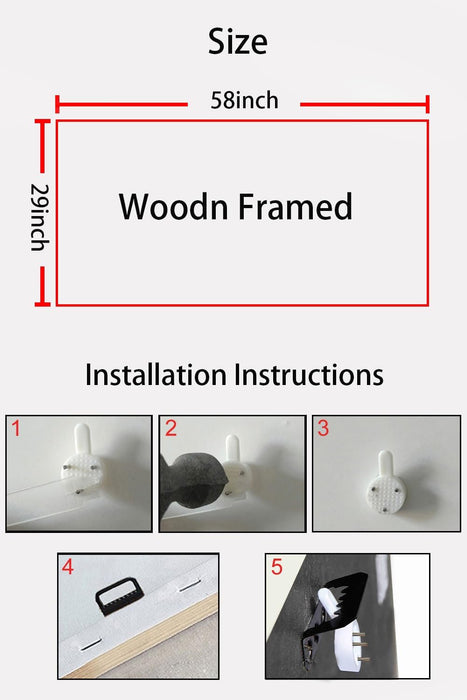 Size

58inch

29inch

Woodn Framed

Installation Instructions

1

2

3

4

5