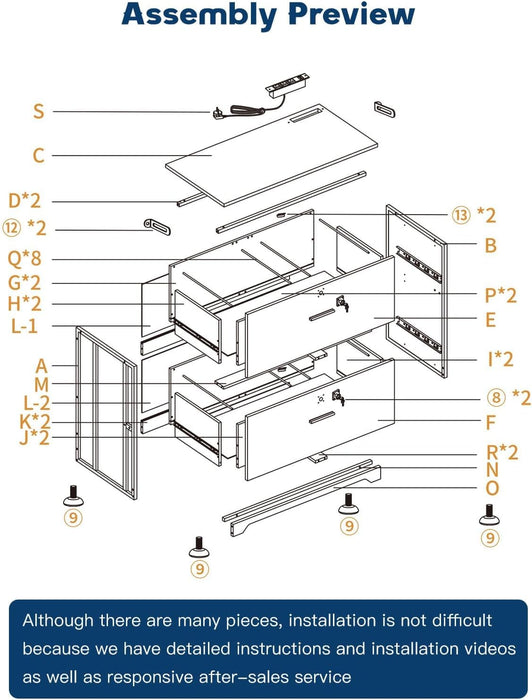 Assembly Preview

S
C
D*2
⑫ *2
Q*8
G*2
H*2
L-1
A
M
L-2
K*2
J*2
⑬ *2
B
P*2
E
I*2
⑧ *2
F
R*2
N
O
⑨
⑨
⑨
⑨

Although there are many pieces, installation is not difficult because we have detailed instructions and installation videos as well as responsive after-sales service