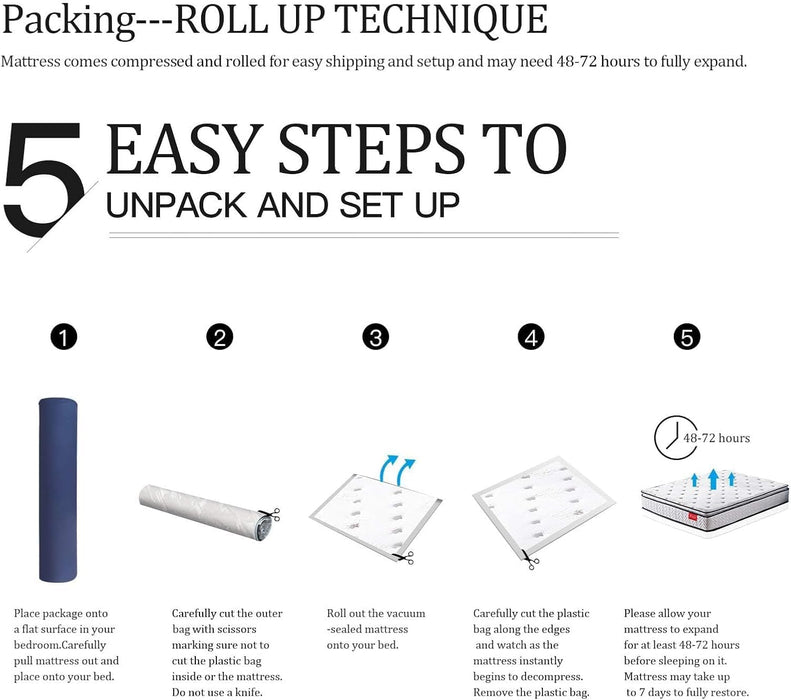 Packing---ROLL UP TECHNIQUE

Mattress comes compressed and rolled for easy shipping and setup and may need 48-72 hours to fully expand.

5 EASY STEPS TO
UNPACK AND SET UP

1

2

3

4

5

48-72 hours

Place package onto a flat surface in your bedroom.Carefully pull mattress out and place onto your bed.

Carefully cut the outer bag with scissors marking sure not to cut the plastic bag inside or the mattress. Do not use a knife.

Roll out the vacuum -sealed mattress onto your bed.

Carefully cut the plastic bag along the edges and watch as the mattress instantly begins to decompress. Remove the plastic bag.

Please allow your mattress to expand for at least 48-72 hours before sleeping on it. Mattress may take up to 7 days to fully restore.