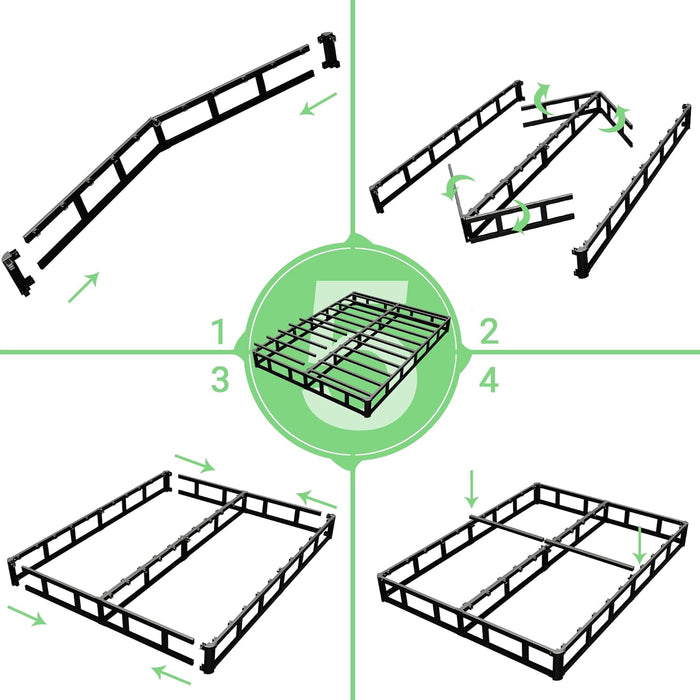 1
2
3
4
5