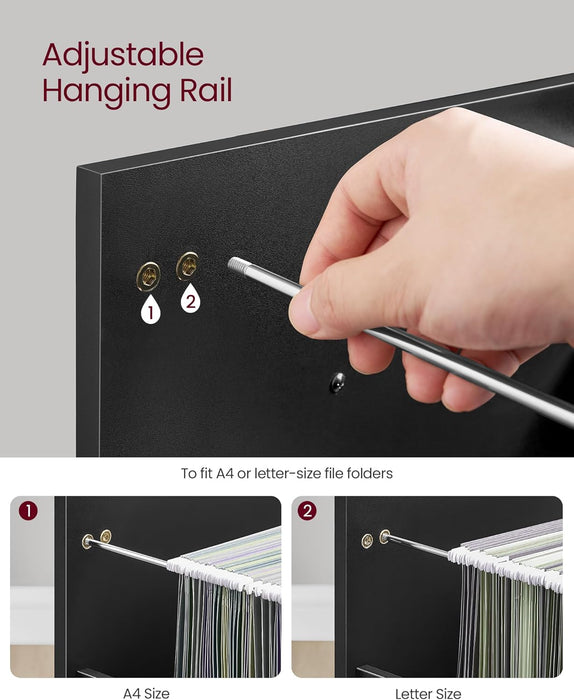 Adjustable Hanging Rail

1

2

To fit A4 or letter-size file folders

1

A4 Size

2

Letter Size