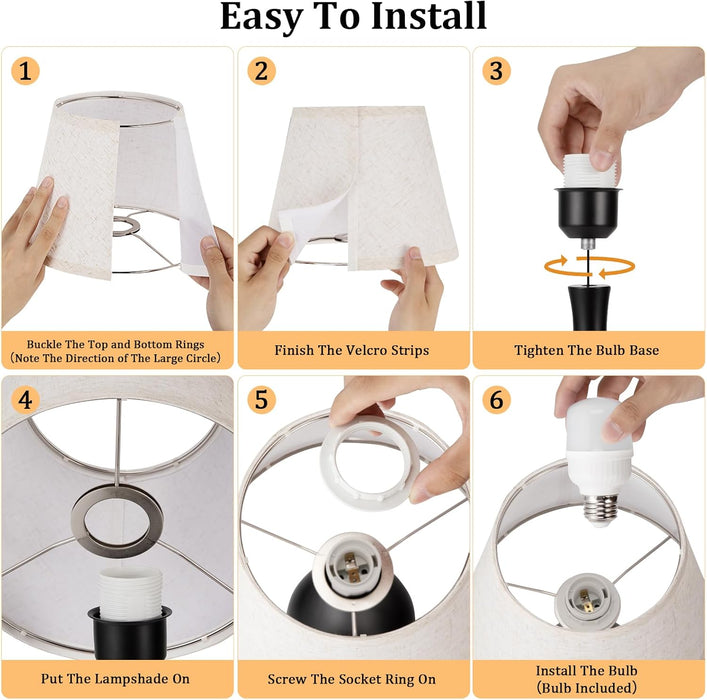 Easy To Install

1

Buckle The Top and Bottom Rings
(Note The Direction of The Large Circle)

2

Finish The Velcro Strips

3

Tighten The Bulb Base

4

Put The Lampshade On

5

Screw The Socket Ring On

6

Install The Bulb
(Bulb Included)