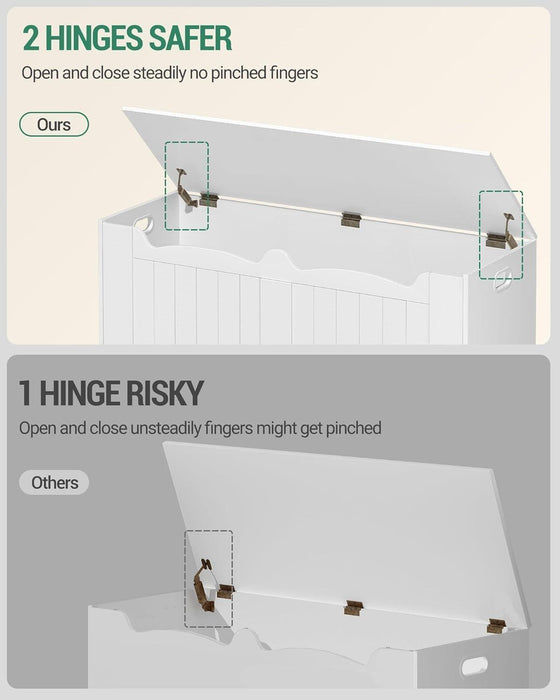 2 HINGES SAFER

Open and close steadily no pinched fingers

Ours

1 HINGE RISKY

Open and close unsteadily fingers might get pinched

Others