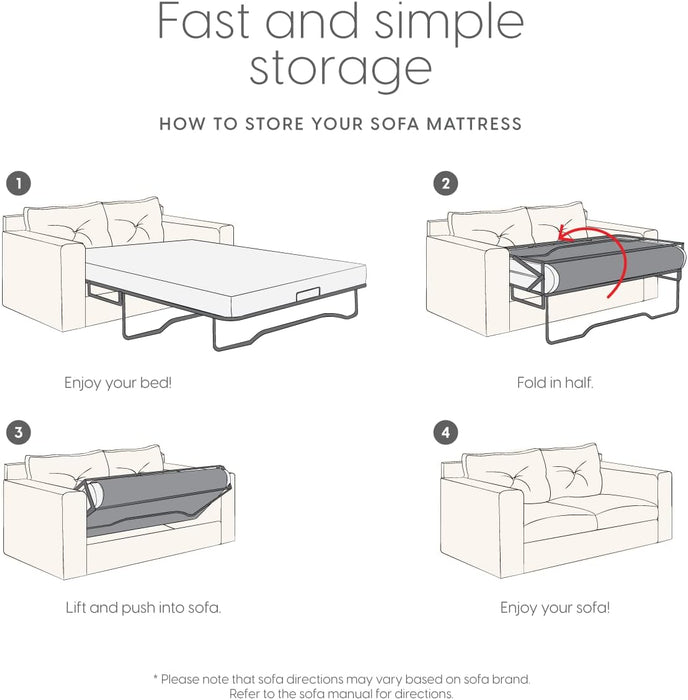 Fast and simple storage

HOW TO STORE YOUR SOFA MATTRESS

1

Enjoy your bed!

2

Fold in half.

3

Lift and push into sofa.

4

Enjoy your sofa!

* Please note that sofa directions may vary based on sofa brand. Refer to the sofa manual for directions.