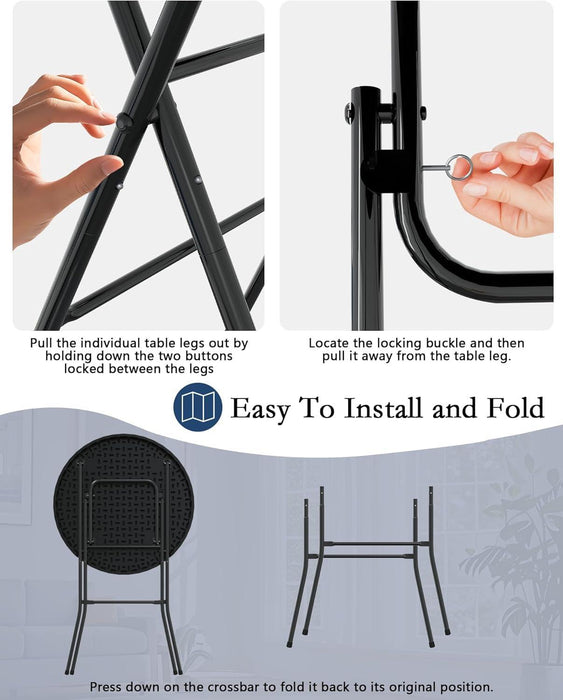 Pull the individual table legs out by holding down the two buttons locked between the legs

Locate the locking buckle and then pull it away from the table leg.

Easy To Install and Fold

Press down on the crossbar to fold it back to its original position.