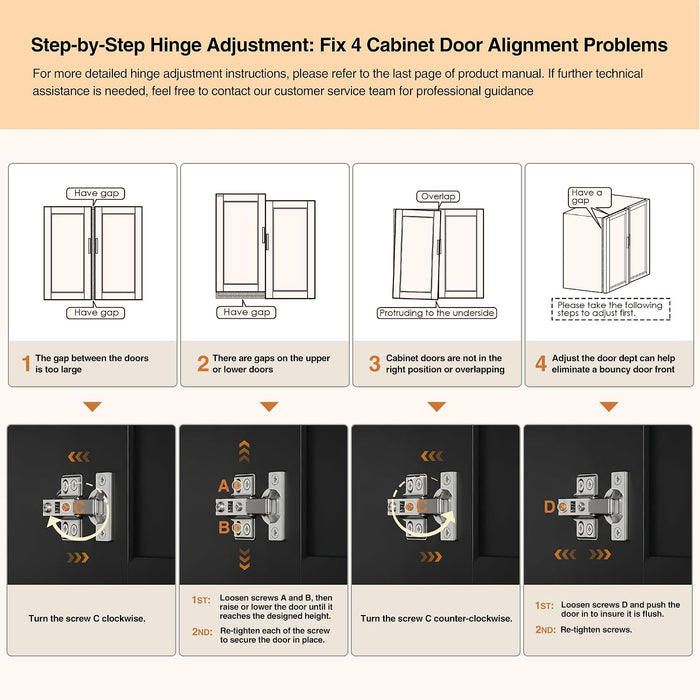 Step-by-Step Hinge Adjustment: Fix 4 Cabinet Door Alignment Problems

For more detailed hinge adjustment instructions, please refer to the last page of product manual. If further technical assistance is needed, feel free to contact our customer service team for professional guidance

Have gap

Have gap

1 The gap between the doors is too large

Have gap

2 There are gaps on the upper or lower doors

Overlap

Protruding to the underside

3 Cabinet doors are not in the right position or overlapping

Have a gap

Please take the following steps to adjust first.

4 Adjust the door dept can help eliminate a bouncy door front

C

Turn the screw C clockwise.

A

B

1ST: Loosen screws A and B, then raise or lower the door until it reaches the designed height.

2ND: Re-tighten each of the screw to secure the door in place.

C

Turn the screw C counter-clockwise.

D

1ST: Loosen screws D and push the door in to insure it is flush.

2ND: Re-tighten screws.