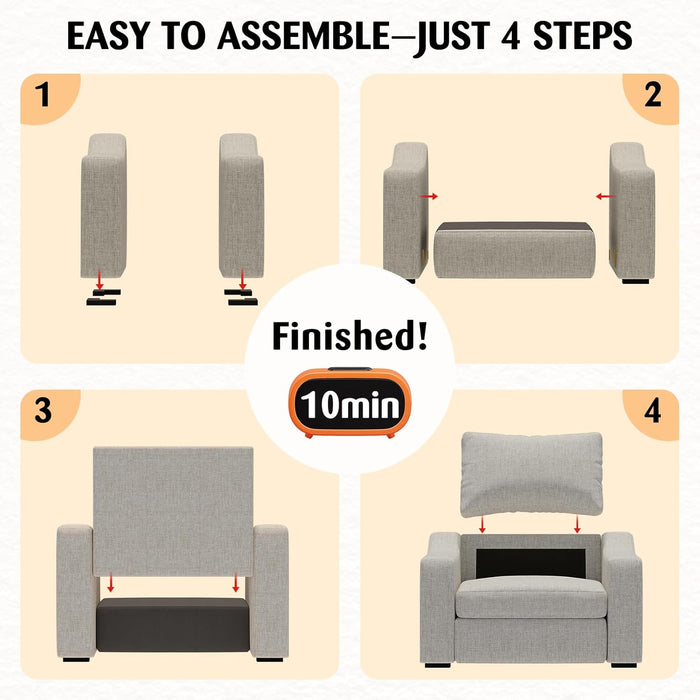 EASY TO ASSEMBLE—JUST 4 STEPS

1

2

Finished!

10min

3

4