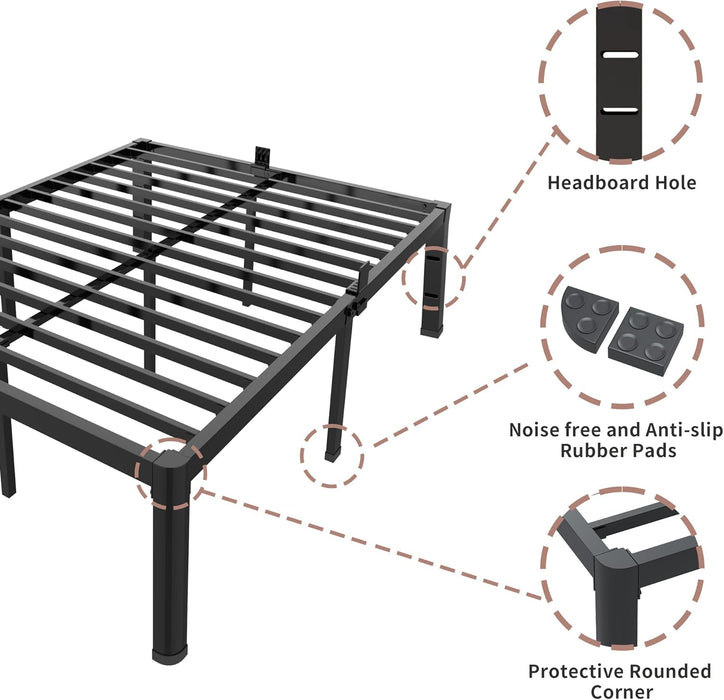 Headboard Hole

Noise free and Anti-slip Rubber Pads

Protective Rounded Corner