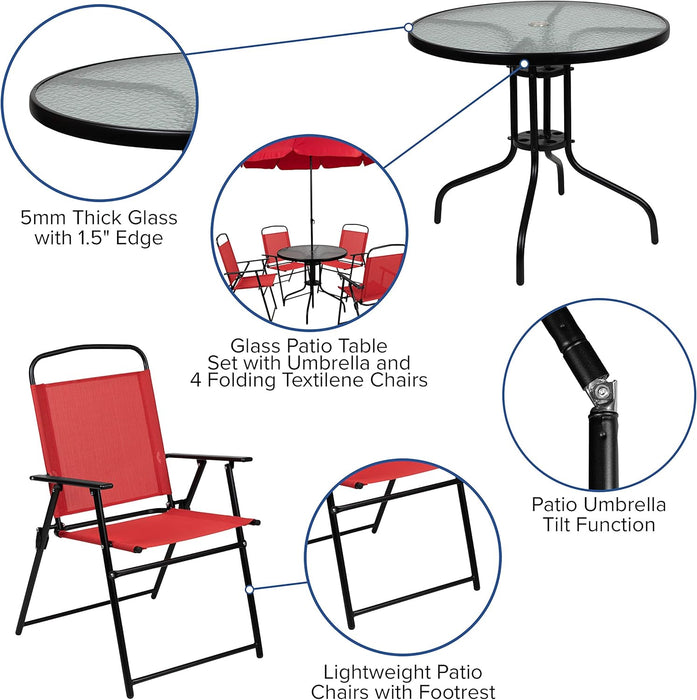 5mm Thick Glass with 1.5" Edge

Glass Patio Table Set with Umbrella and 4 Folding Textilene Chairs

Patio Umbrella Tilt Function

Lightweight Patio Chairs with Footrest