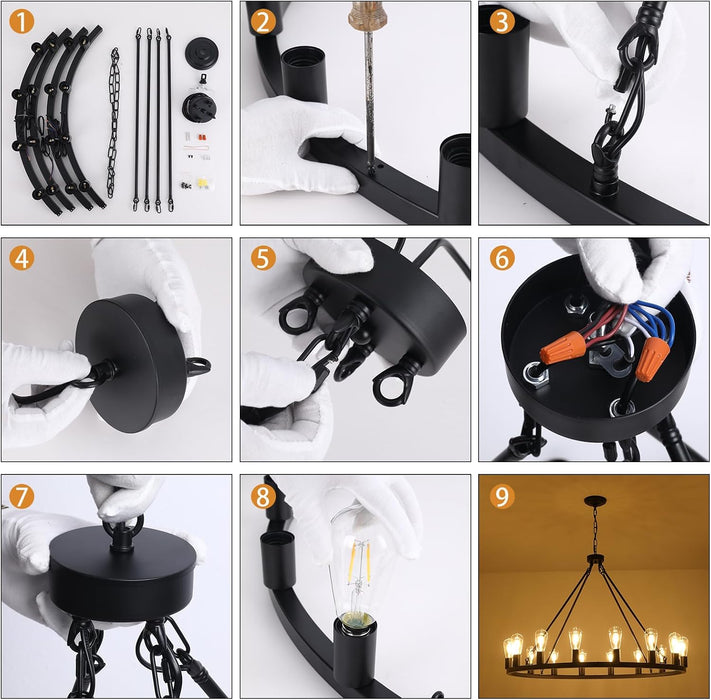 1
2
3
4
5
6
7
8
9