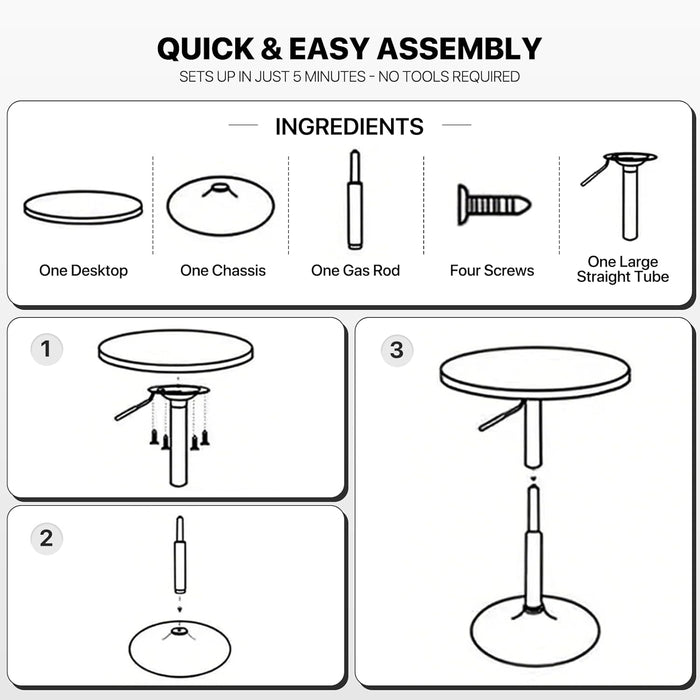 QUICK & EASY ASSEMBLY
SETS UP IN JUST 5 MINUTES - NO TOOLS REQUIRED

INGREDIENTS

One Desktop

One Chassis

One Gas Rod

Four Screws

One Large Straight Tube

1

2

3