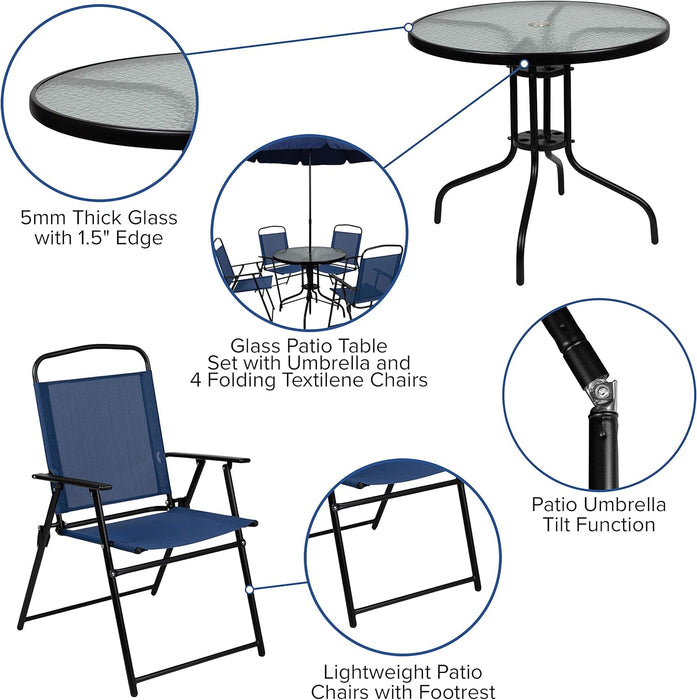 5mm Thick Glass
with 1.5" Edge

Glass Patio Table
Set with Umbrella and
4 Folding Textilene Chairs

Patio Umbrella
Tilt Function

Lightweight Patio
Chairs with Footrest