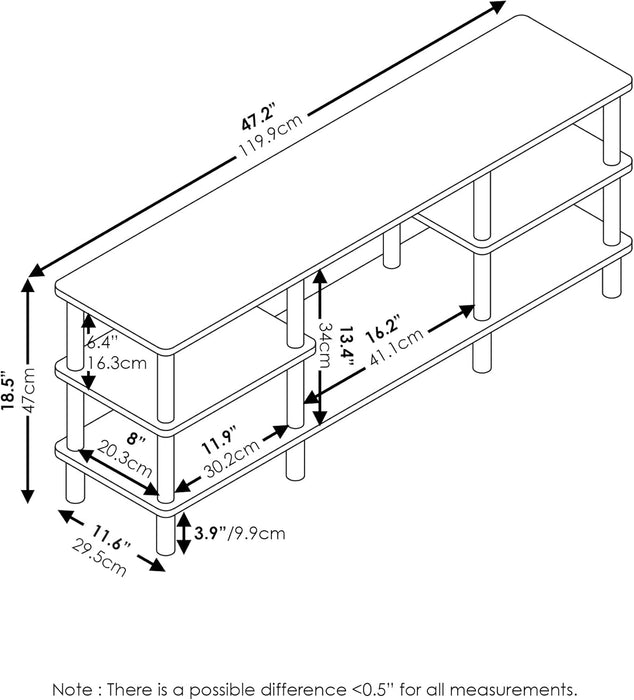 47.2"
119.9cm

18.5"
47cm

6.4"
16.3cm

13.4"
34cm

16.2"
41.1cm

8"
20.3cm

11.9"
30.2cm

11.6"
29.5cm

3.9"/9.9cm

Note : There is a possible difference <0.5" for all measurements.