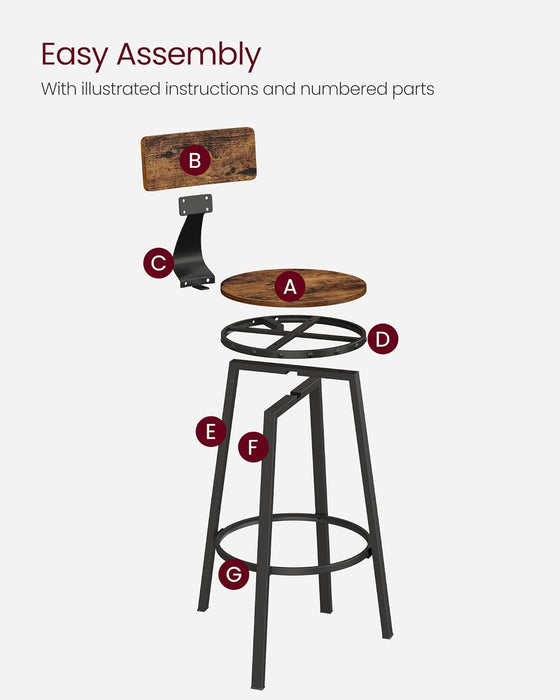 Easy Assembly
With illustrated instructions and numbered parts

B
C
A
D
E
F
G