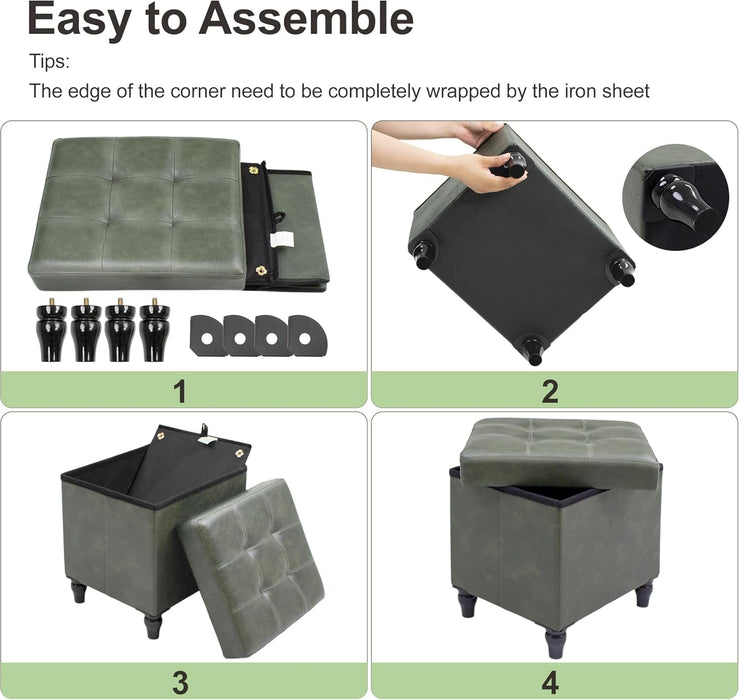 Easy to Assemble

Tips:

The edge of the corner need to be completely wrapped by the iron sheet

1

2

3

4