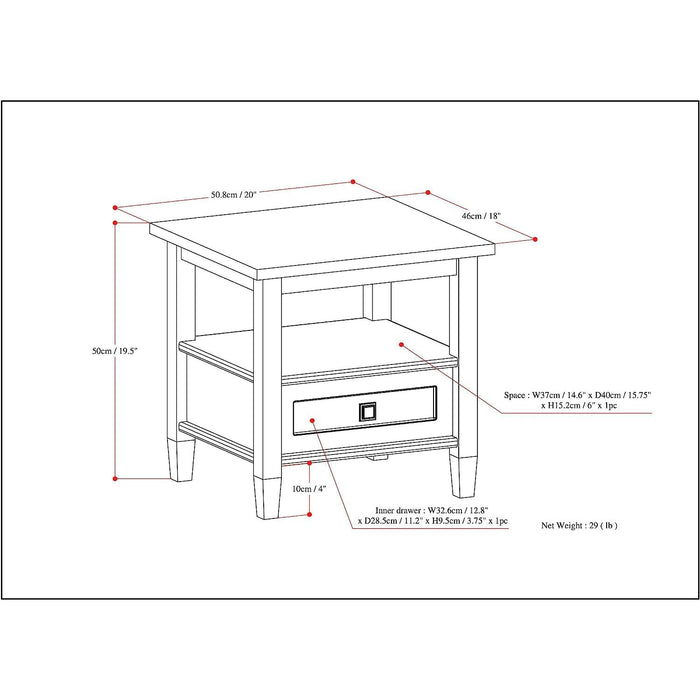 50.8cm / 20"

46cm / 18"

50cm / 19.5"

Space : W37cm / 14.6" x D40cm / 15.75" x H15.2cm / 6" x 1pc

10cm / 4"

Inner drawer : W32.6cm / 12.8" x D28.5cm / 11.2" x H9.5cm / 3.75" x 1pc

Net Weight : 29 ( lb )