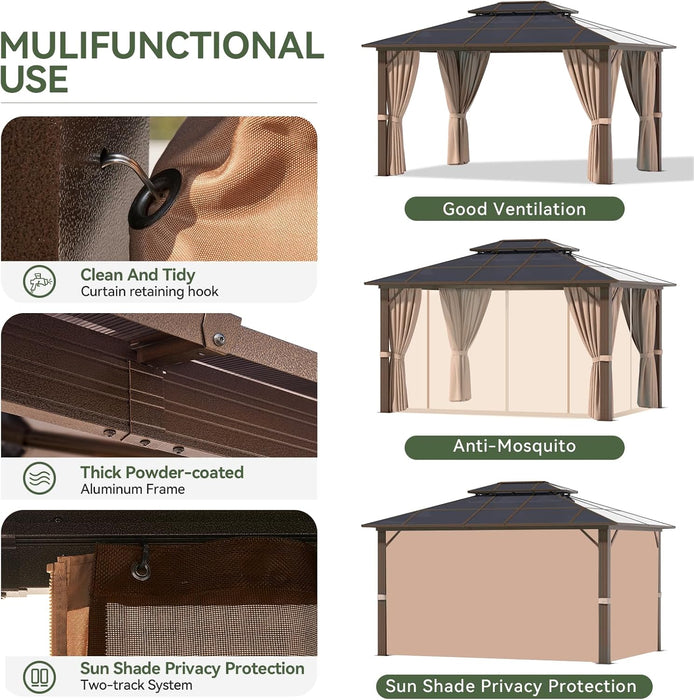 MULIFUNCTIONAL USE

Clean And Tidy
Curtain retaining hook

Thick Powder-coated
Aluminum Frame

Sun Shade Privacy Protection
Two-track System

Good Ventilation

Anti-Mosquito

Sun Shade Privacy Protection