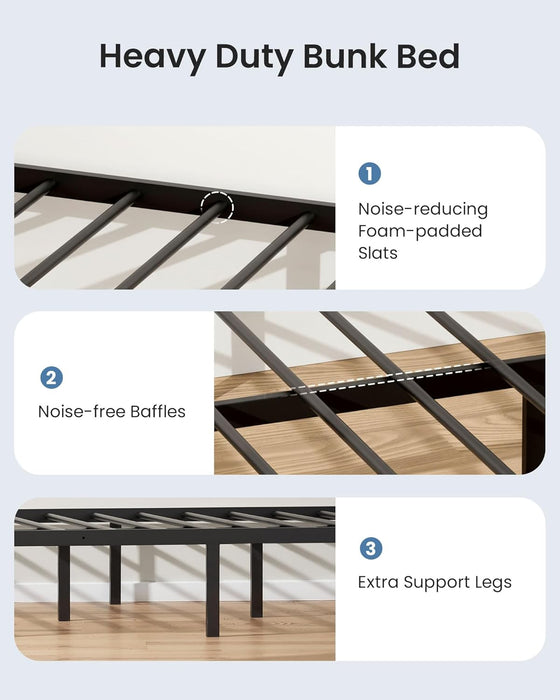 Heavy Duty Bunk Bed

1

Noise-reducing Foam-padded Slats

2

Noise-free Baffles

3

Extra Support Legs