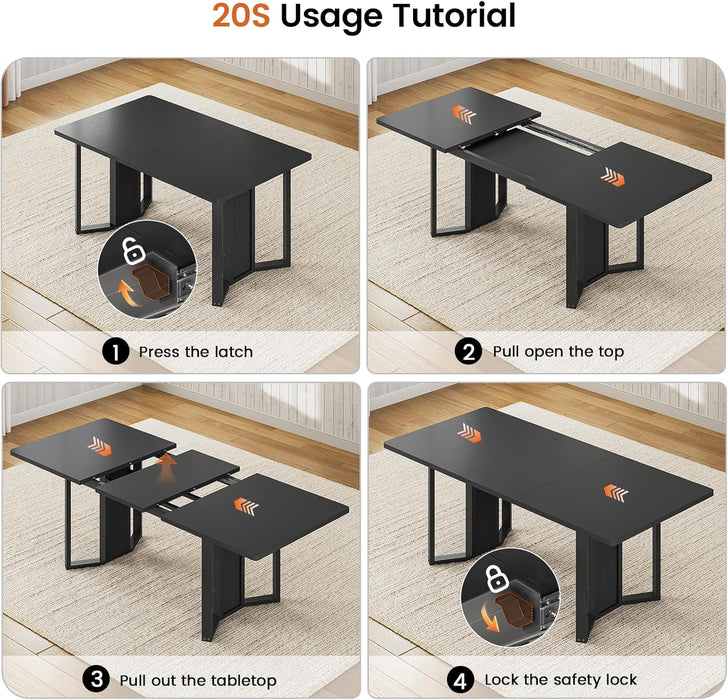 20S Usage Tutorial

1 Press the latch

2 Pull open the top

3 Pull out the tabletop

4 Lock the safety lock