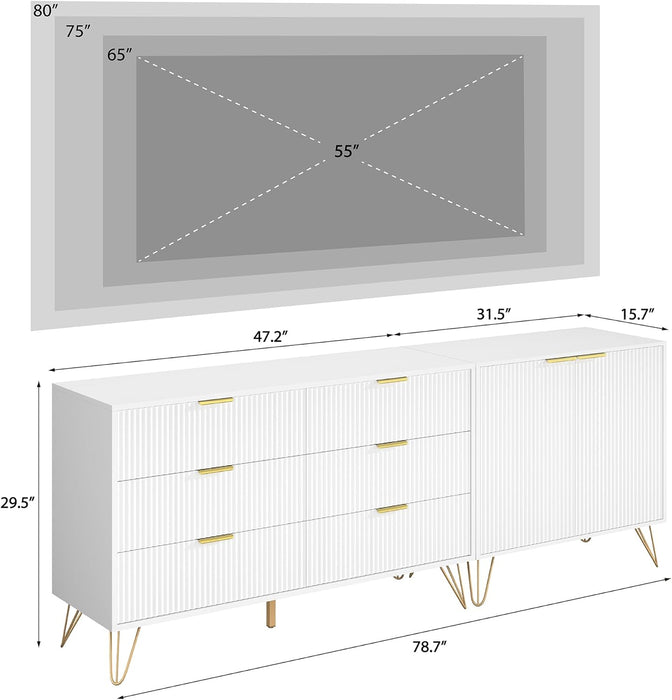 80″
75″
65″
55″
47.2″
31.5″
15.7″
29.5″
78.7″