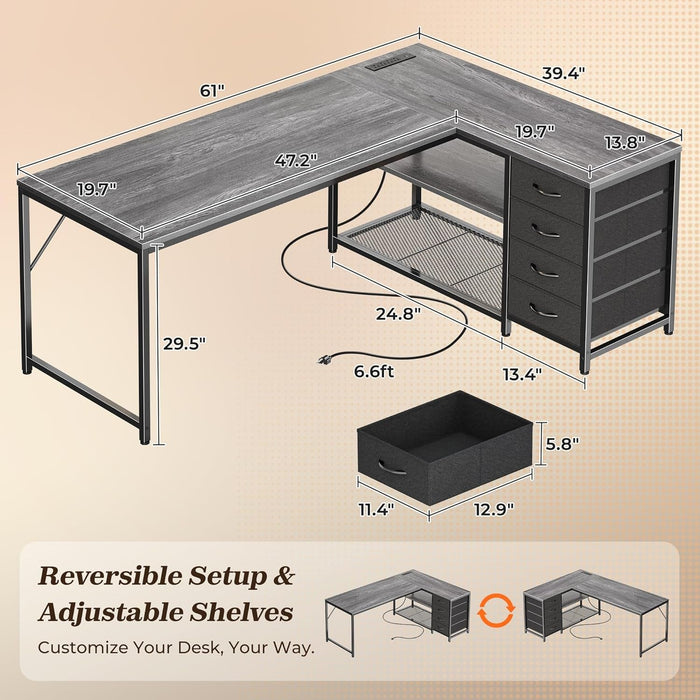 61"

39.4"

19.7"

13.8"

47.2"

19.7"

29.5"

24.8"

6.6ft

13.4"

5.8"

11.4"

12.9"

Reversible Setup & Adjustable Shelves

Customize Your Desk, Your Way.