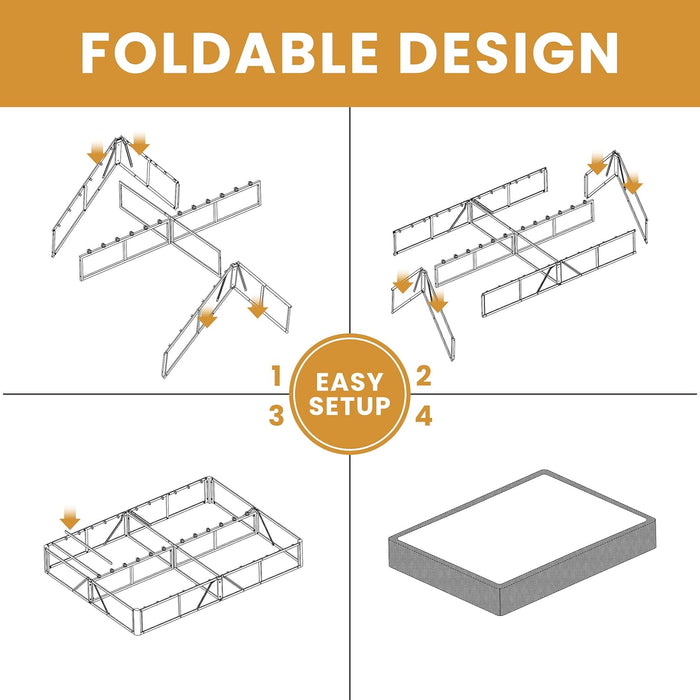 FOLDABLE DESIGN

1

EASY SETUP

2

3

4