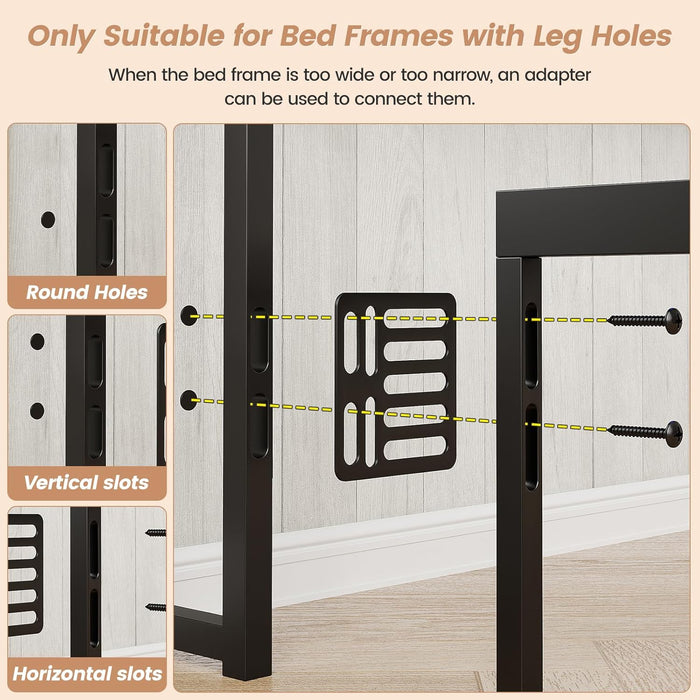 Only Suitable for Bed Frames with Leg Holes

When the bed frame is too wide or too narrow, an adapter can be used to connect them.

Round Holes

Vertical slots

Horizontal slots