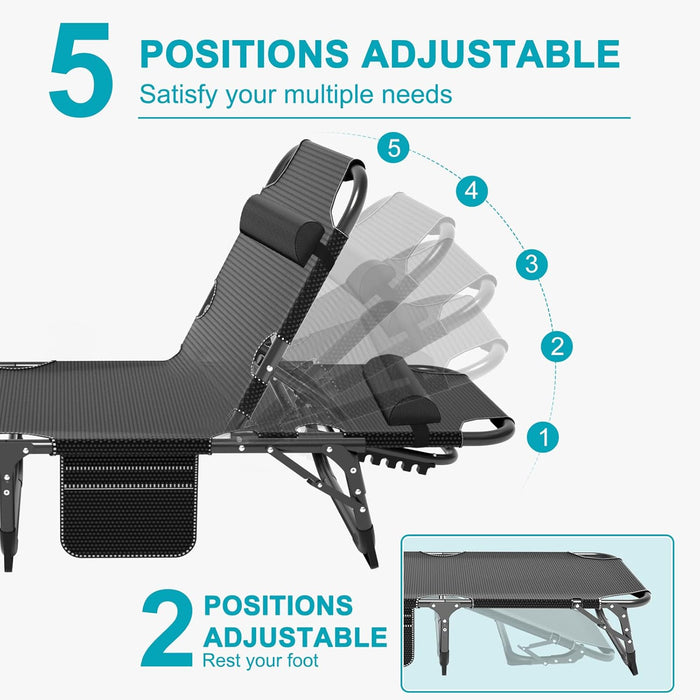 5 POSITIONS ADJUSTABLE
Satisfy your multiple needs

5
4
3
2
1

2 POSITIONS ADJUSTABLE
Rest your foot