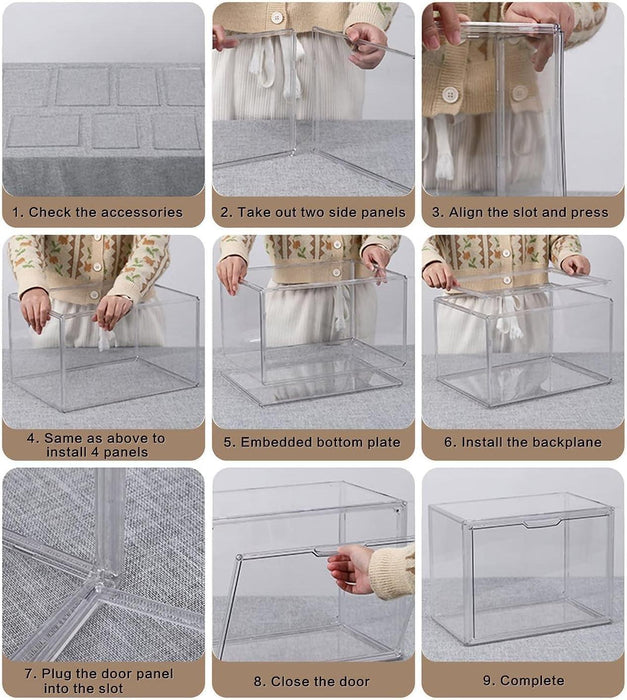 1. Check the accessories

2. Take out two side panels

3. Align the slot and press

4. Same as above to install 4 panels

5. Embedded bottom plate

6. Install the backplane

7. Plug the door panel into the slot

8. Close the door

9. Complete