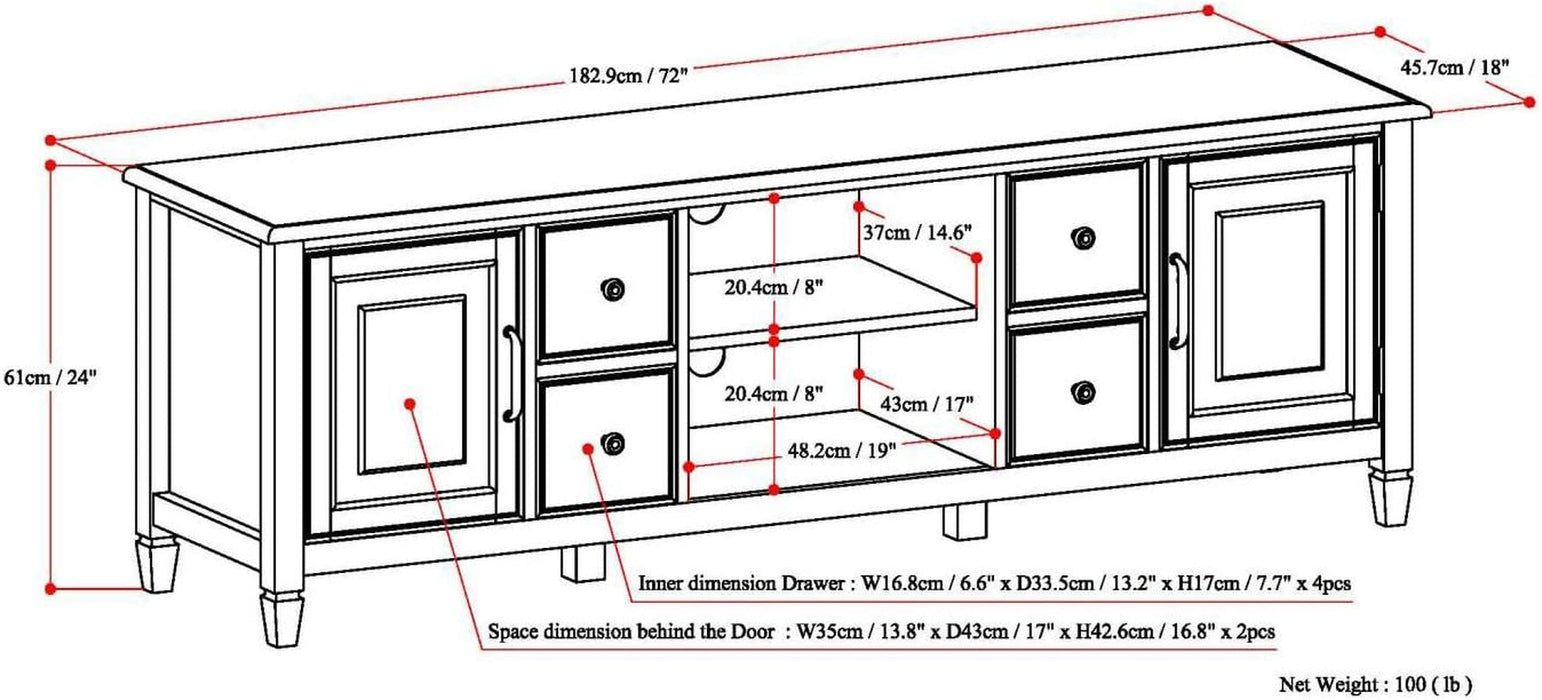 182.9cm / 72"

45.7cm / 18"

61cm / 24"

37cm / 14.6"

20.4cm / 8"

20.4cm / 8"

43cm / 17"

48.2cm / 19"

Inner dimension Drawer : W16.8cm / 6.6" x D33.5cm / 13.2" x H17cm / 7.7" x 4pcs

Space dimension behind the Door : W35cm / 13.8" x D43cm / 17" x H42.6cm / 16.8" x 2pcs

Net Weight : 100 ( lb )