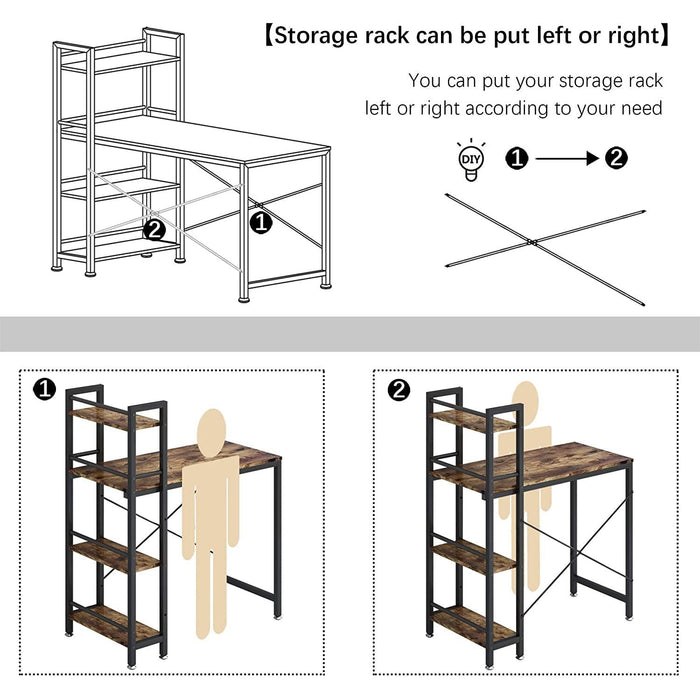 【Storage rack can be put left or right】

You can put your storage rack left or right according to your need

DIY ❶ → ❷

❷ ❶

❶

❷