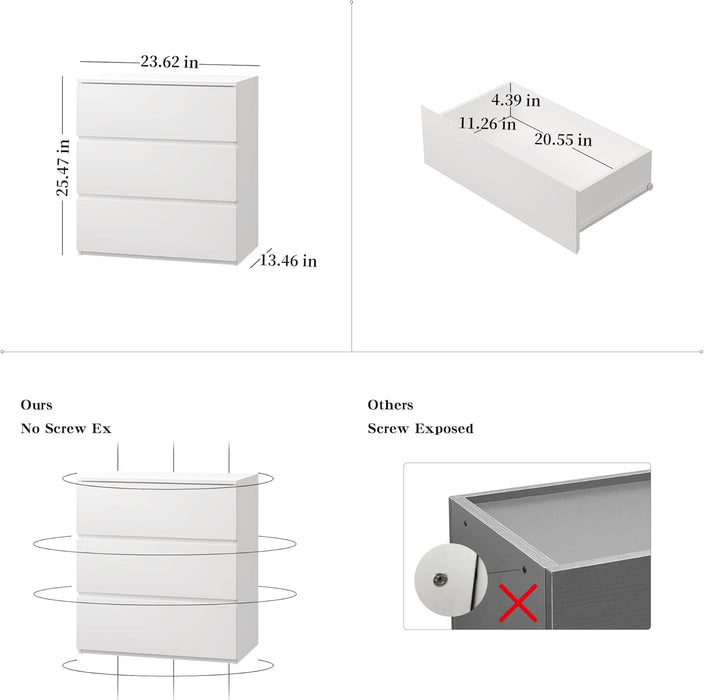 23.62 in
25.47 in
13.46 in

4.39 in
11.26 in
20.55 in

Ours
No Screw Ex

Others
Screw Exposed