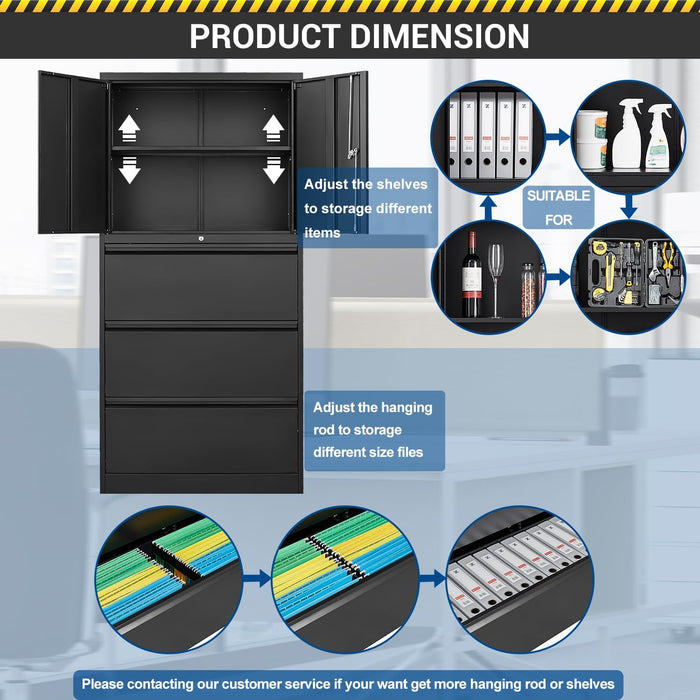 PRODUCT DIMENSION

Adjust the shelves to storage different items

SUITABLE FOR

Adjust the hanging rod to storage different size files

Please contacting our customer service if your want get more hanging rod or shelves