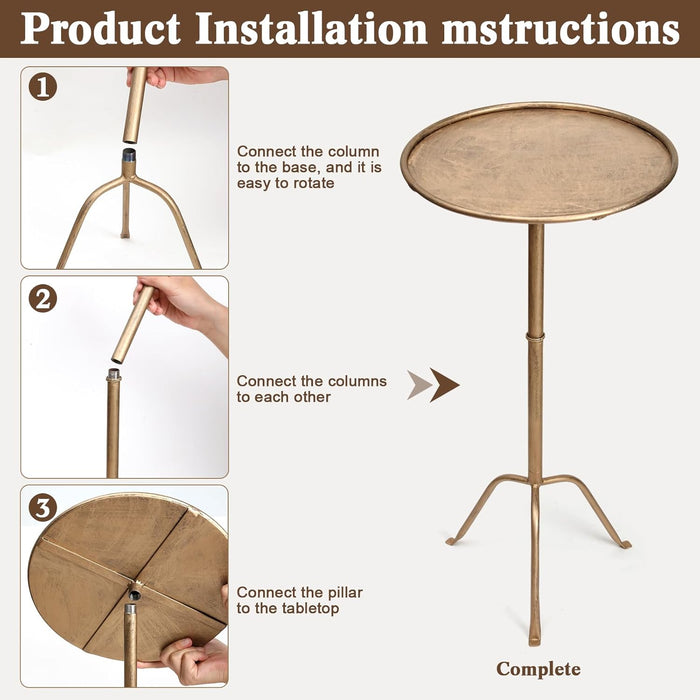 Product Installation mstructions

1

Connect the column to the base, and it is easy to rotate

2

Connect the columns to each other

3

Connect the pillar to the tabletop

Complete