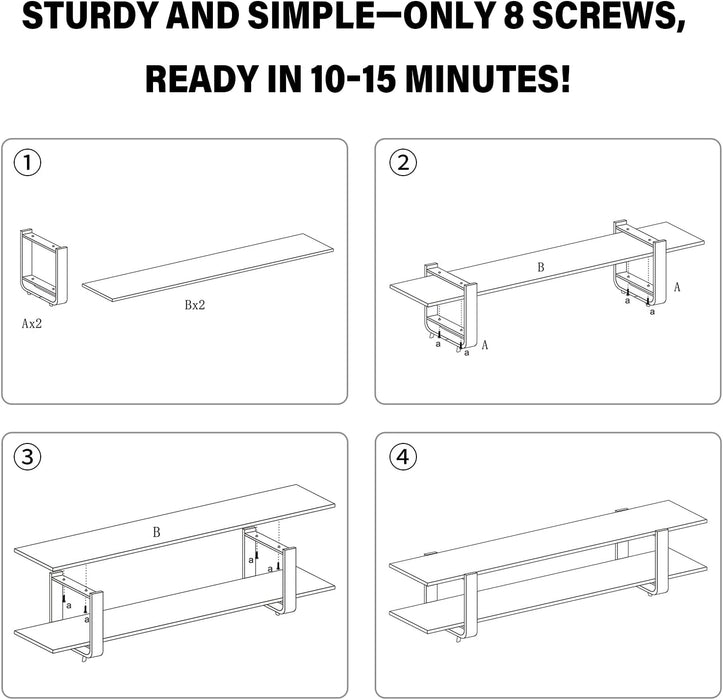 STURDY AND SIMPLE—ONLY 8 SCREWS,

READY IN 10-15 MINUTES!

①

Ax2

Bx2

②

B

A

a a

a a

A

③

B

a a

a a

④