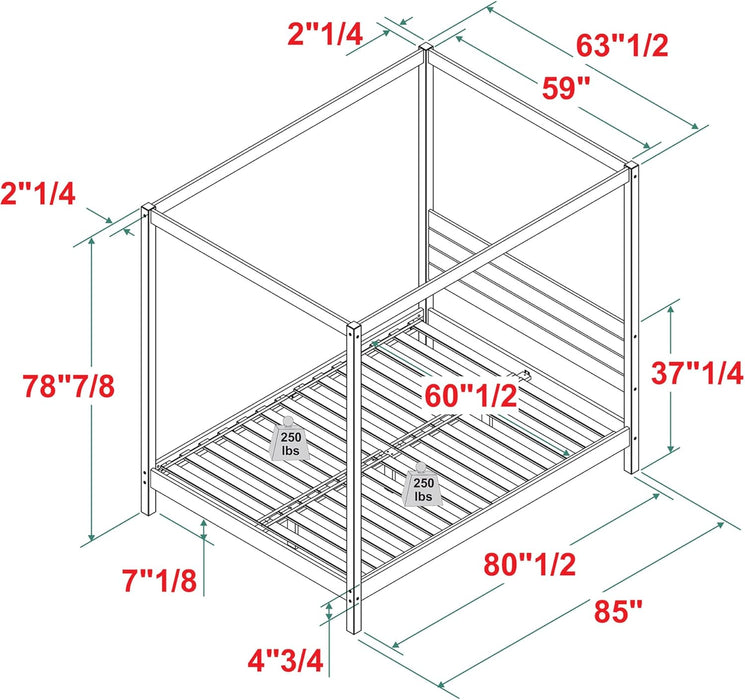 2"1/4
63"1/2
59"
2"1/4
78"7/8
37"1/4
60"1/2
250 lbs
250 lbs
7"1/8
80"1/2
85"
4"3/4