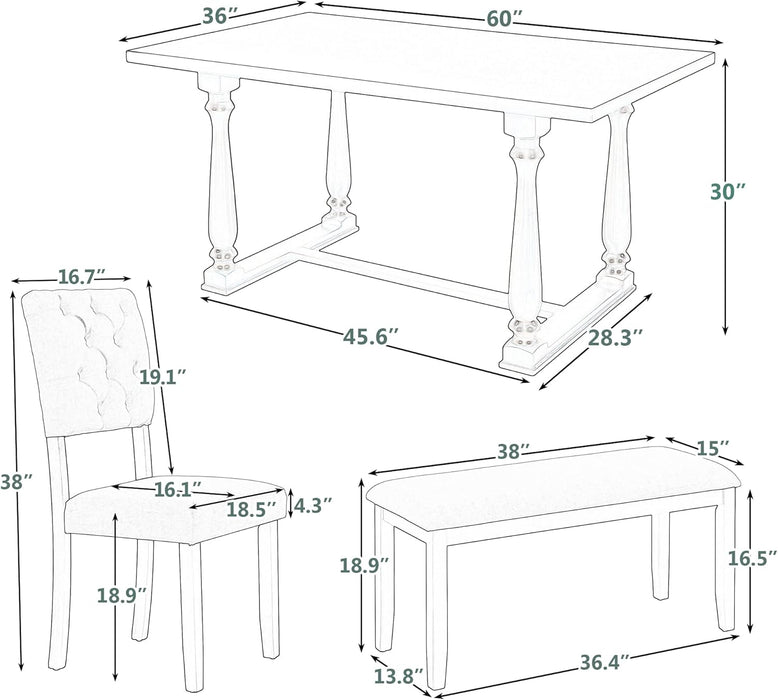 36″
60″
30″
45.6″
28.3″
16.7″
19.1″
38″
16.1″
18.5″
4.3″
18.9″
38″
15″
18.9″
16.5″
13.8″
36.4″