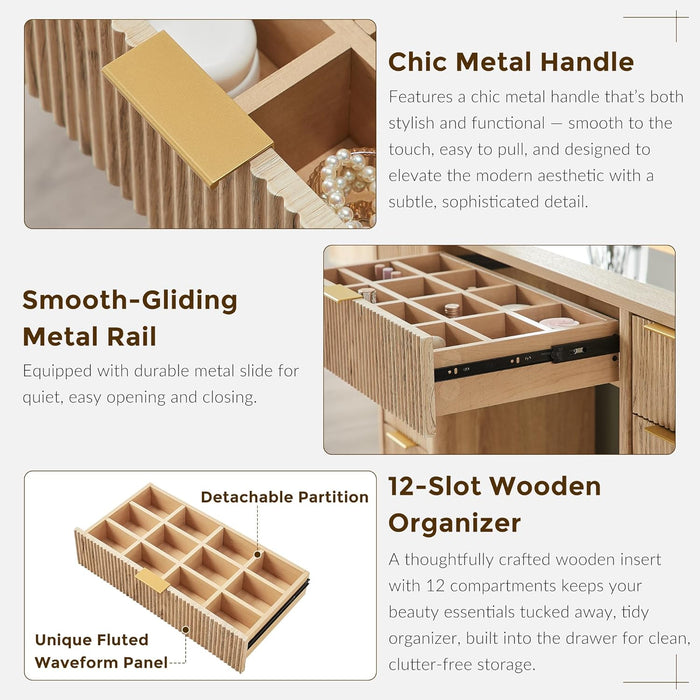 Chic Metal Handle

Features a chic metal handle that's both stylish and functional — smooth to the touch, easy to pull, and designed to elevate the modern aesthetic with a subtle, sophisticated detail.

Smooth-Gliding Metal Rail

Equipped with durable metal slide for quiet, easy opening and closing.

Detachable Partition

Unique Fluted Waveform Panel

12-Slot Wooden Organizer

A thoughtfully crafted wooden insert with 12 compartments keeps your beauty essentials tucked away, tidy organizer, built into the drawer for clean, clutter-free storage.