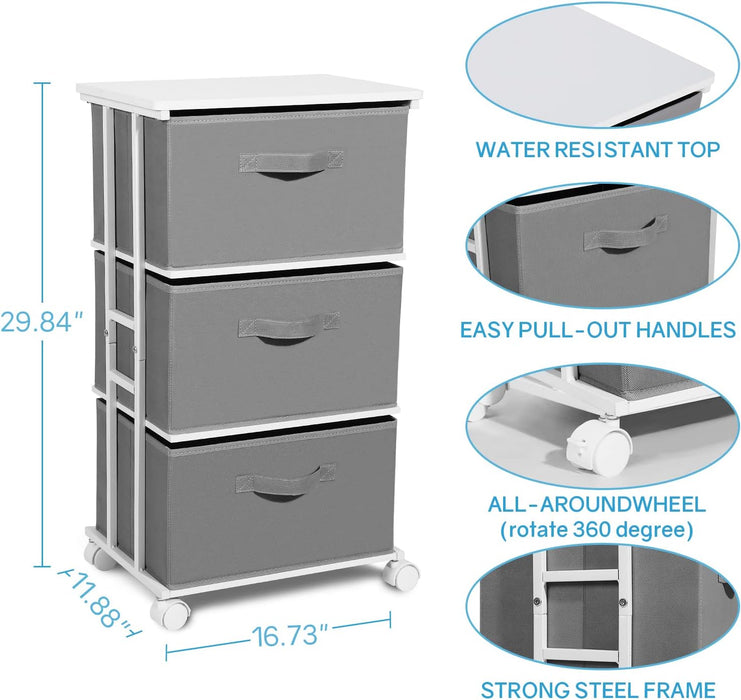 29.84"

11.88"

16.73"

WATER RESISTANT TOP

EASY PULL-OUT HANDLES

ALL-AROUNDWHEEL
(rotate 360 degree)

STRONG STEEL FRAME