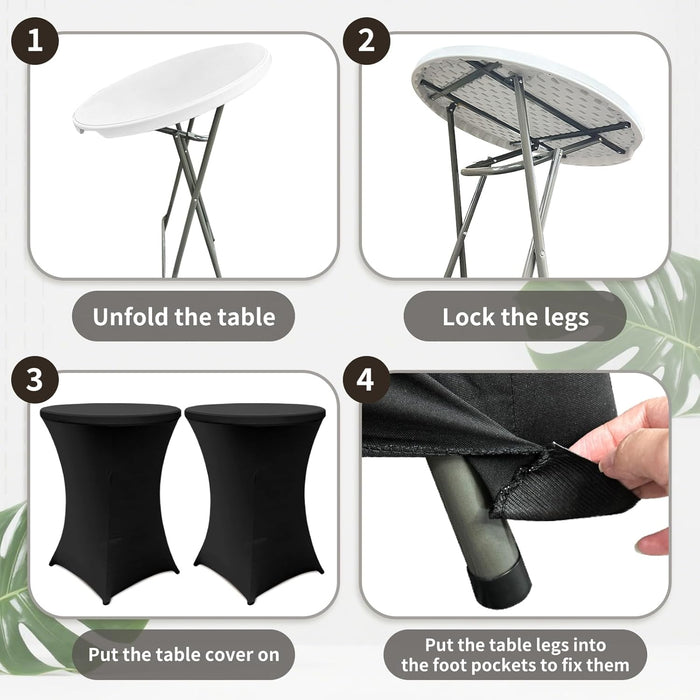 1

Unfold the table

2

Lock the legs

3

Put the table cover on

4

Put the table legs into the foot pockets to fix them