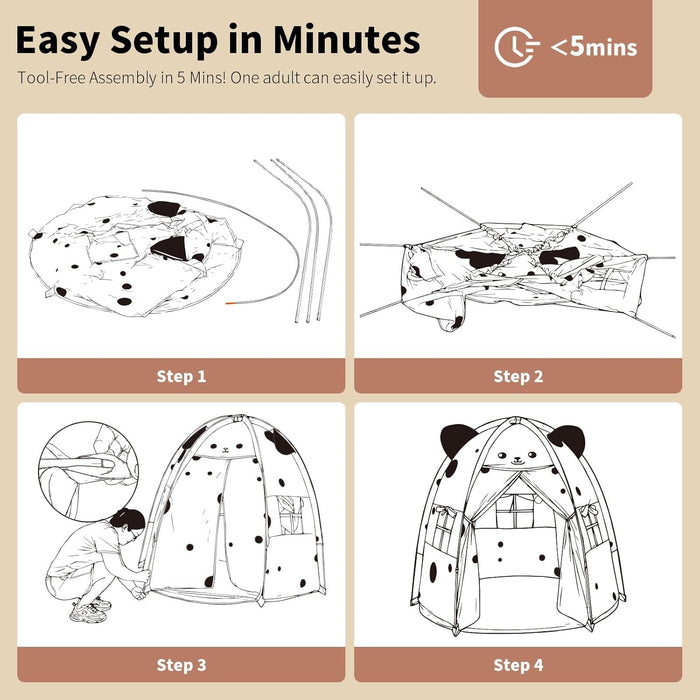 Easy Setup in Minutes

Tool-Free Assembly in 5 Mins! One adult can easily set it up.

<5mins

Step 1

Step 2

Step 3

Step 4