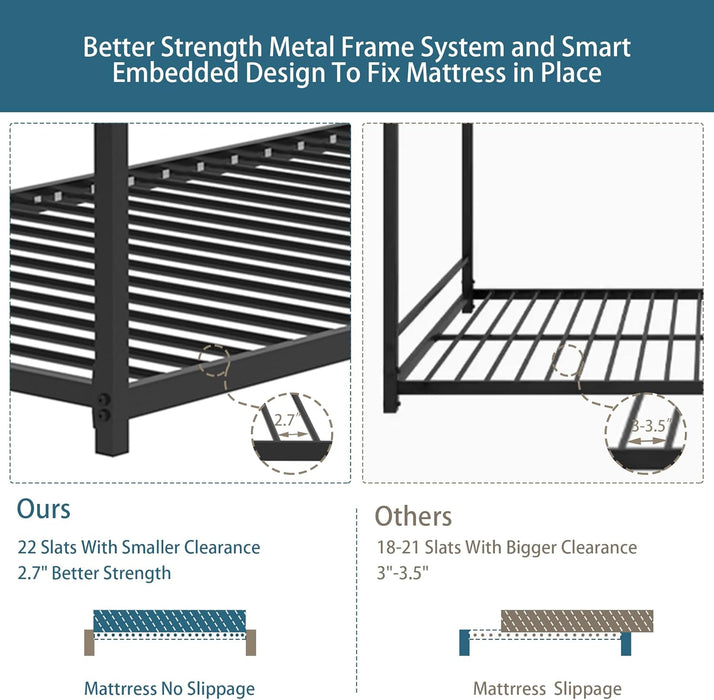 Better Strength Metal Frame System and Smart Embedded Design To Fix Mattress in Place

2.7"

3-3.5"

Ours

22 Slats With Smaller Clearance
2.7" Better Strength

Mattress No Slippage

Others

18-21 Slats With Bigger Clearance
3"-3.5"

Mattrress Slippage