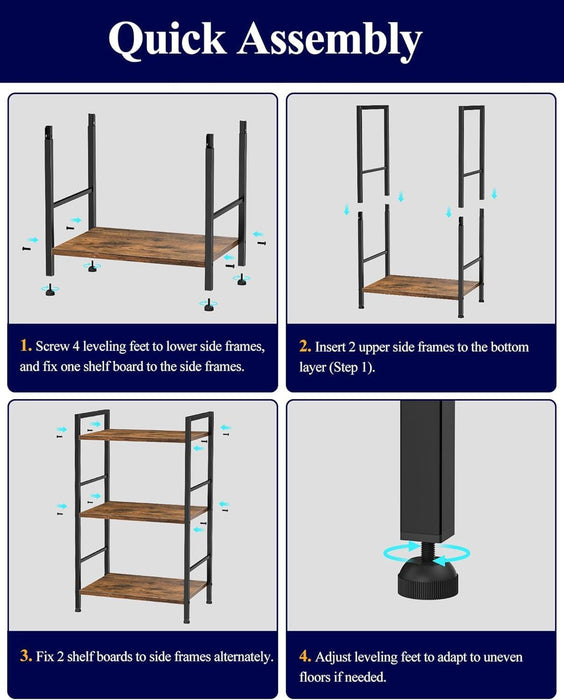 Quick Assembly

1. Screw 4 leveling feet to lower side frames, and fix one shelf board to the side frames.

2. Insert 2 upper side frames to the bottom layer (Step 1).

3. Fix 2 shelf boards to side frames alternately.

4. Adjust leveling feet to adapt to uneven floors if needed.