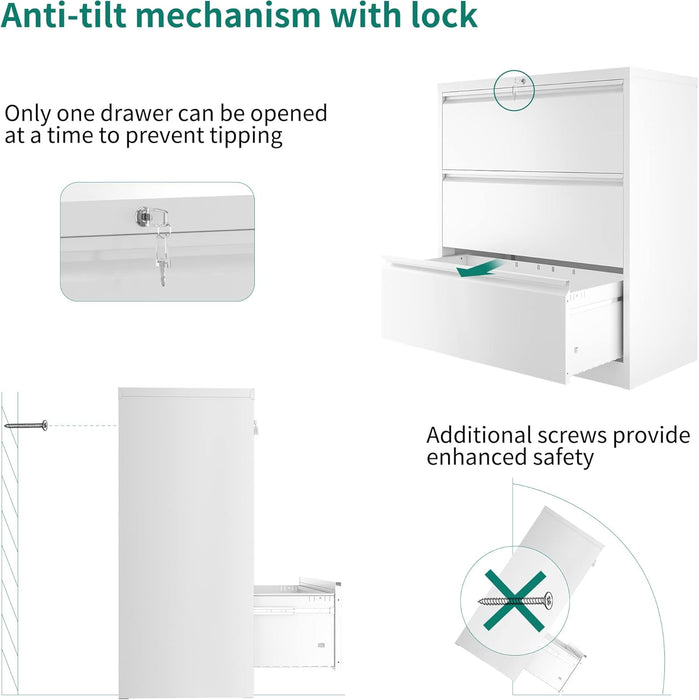 Anti-tilt mechanism with lock

Only one drawer can be opened at a time to prevent tipping

Additional screws provide enhanced safety