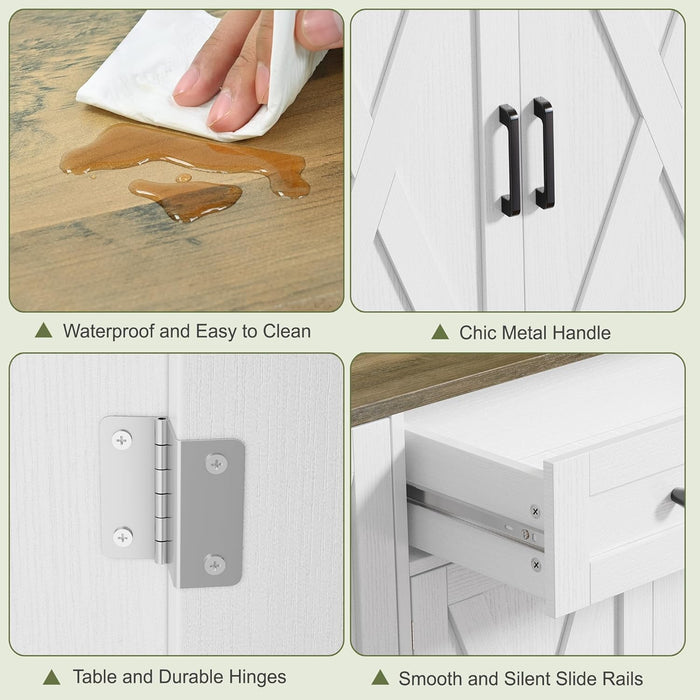 ▲ Waterproof and Easy to Clean

▲ Chic Metal Handle

▲ Table and Durable Hinges

▲ Smooth and Silent Slide Rails