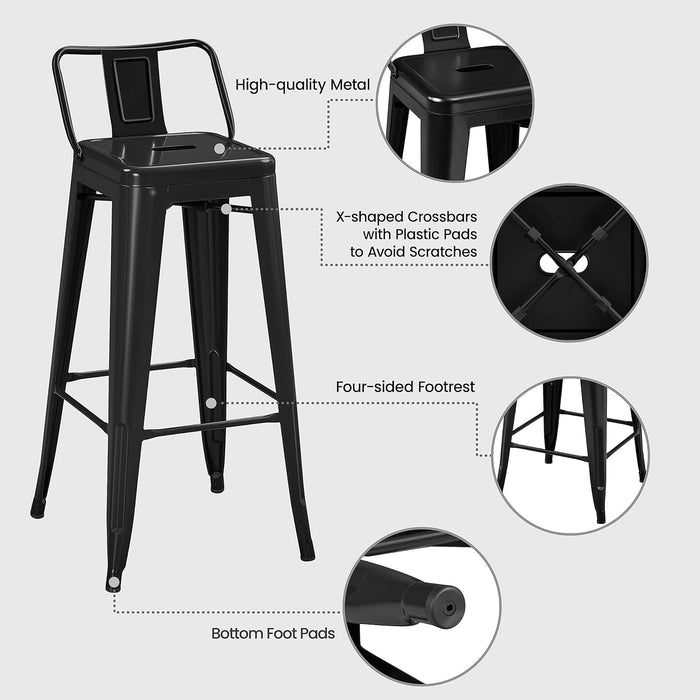 High-quality Metal

X-shaped Crossbars with Plastic Pads to Avoid Scratches

Four-sided Footrest

Bottom Foot Pads