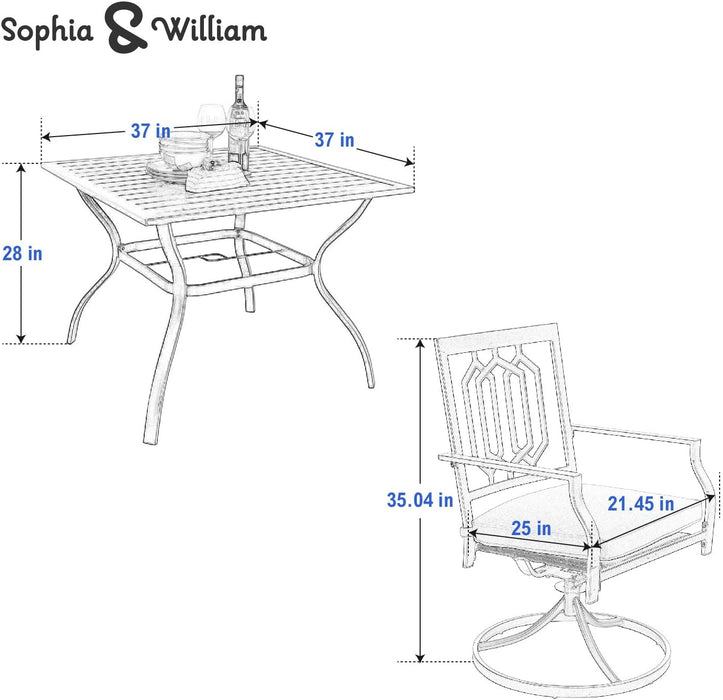 Sophia & William

37 in

37 in

28 in

35.04 in

21.45 in

25 in